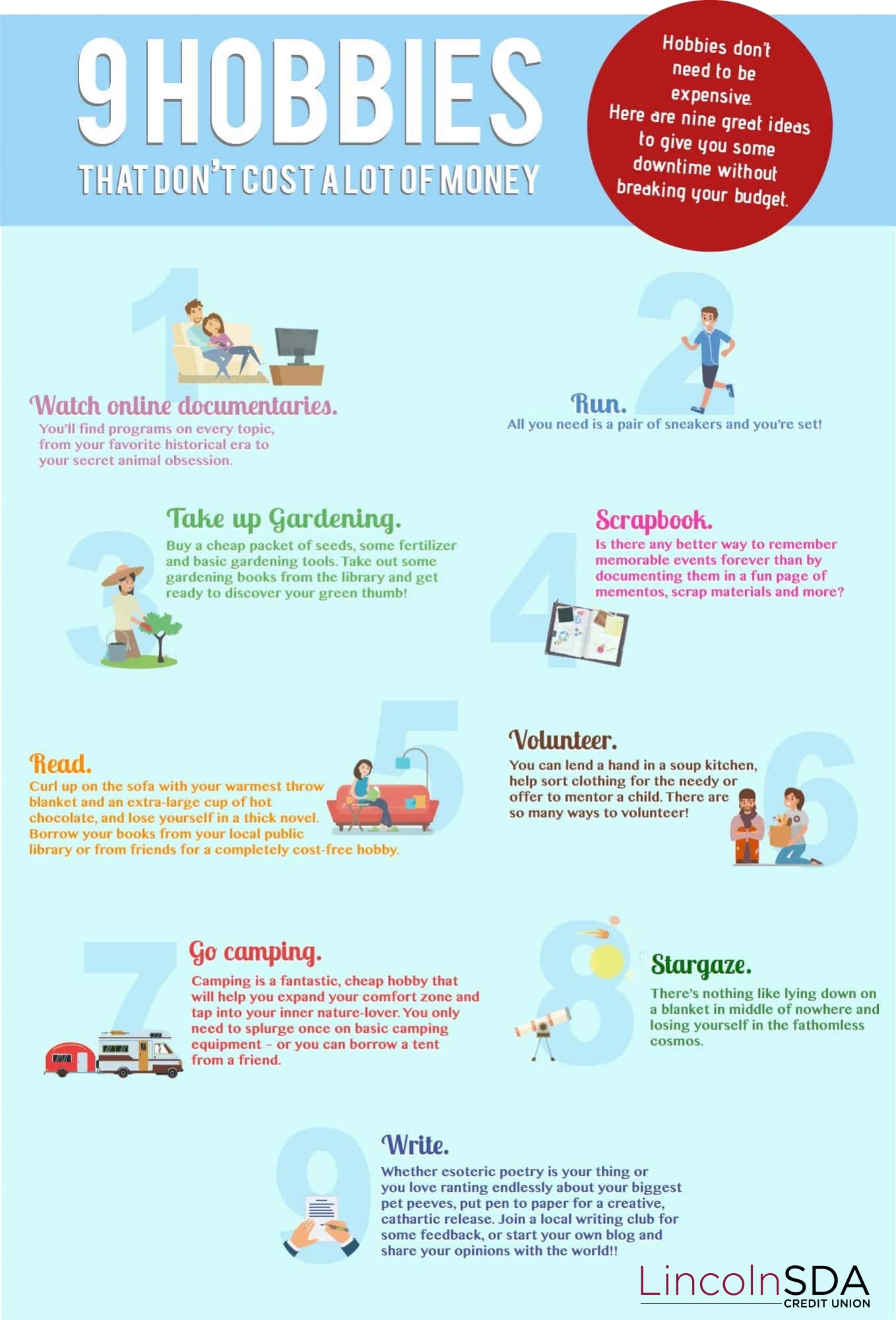 9 HOBBIES

THAT DON'T COST A LOT OF MONEY

Hobbies don't need to be expensive. Here are nine great ideas to give you some downtime without breaking your budget.

1

Watch online documentaries.

You'll find programs on every topic, from your favorite historical era to your secret animal obsession.

2

Run.

All you need is a pair of sneakers and you're set!

3

Take up Gardening.

Buy a cheap packet of seeds, some fertilizer and basic gardening tools. Take out some gardening books from the library and get ready to discover your green thumb!

4

Scrapbook.

Is there any better way to remember memorable events forever than by documenting them in a fun page of mementos, scrap materials and more?

5

Read.

Curl up on the sofa with your warmest throw blanket and an extra-large cup of hot chocolate, and lose yourself in a thick novel. Borrow your books from your local public library or from friends for a completely cost-free hobby.

6

Volunteer.

You can lend a hand in a soup kitchen, help sort clothing for the needy or offer to mentor a child. There are so many ways to volunteer!

7

Go camping.

Camping is a fantastic, cheap hobby that will help you expand your comfort zone and tap into your inner nature-lover. You only need to splurge once on basic camping equipment – or you can borrow a tent from a friend.

8

Stargaze.

There's nothing like lying down on a blanket in middle of nowhere and losing yourself in the fathomless cosmos.

9

Write.

Whether esoteric poetry is your thing or you love ranting endlessly about your biggest pet peeves, put pen to paper for a creative, cathartic release. Join a local writing club for some feedback, or start your own blog and share your opinions with the world!!

LincolnSDA
CREDIT UNION