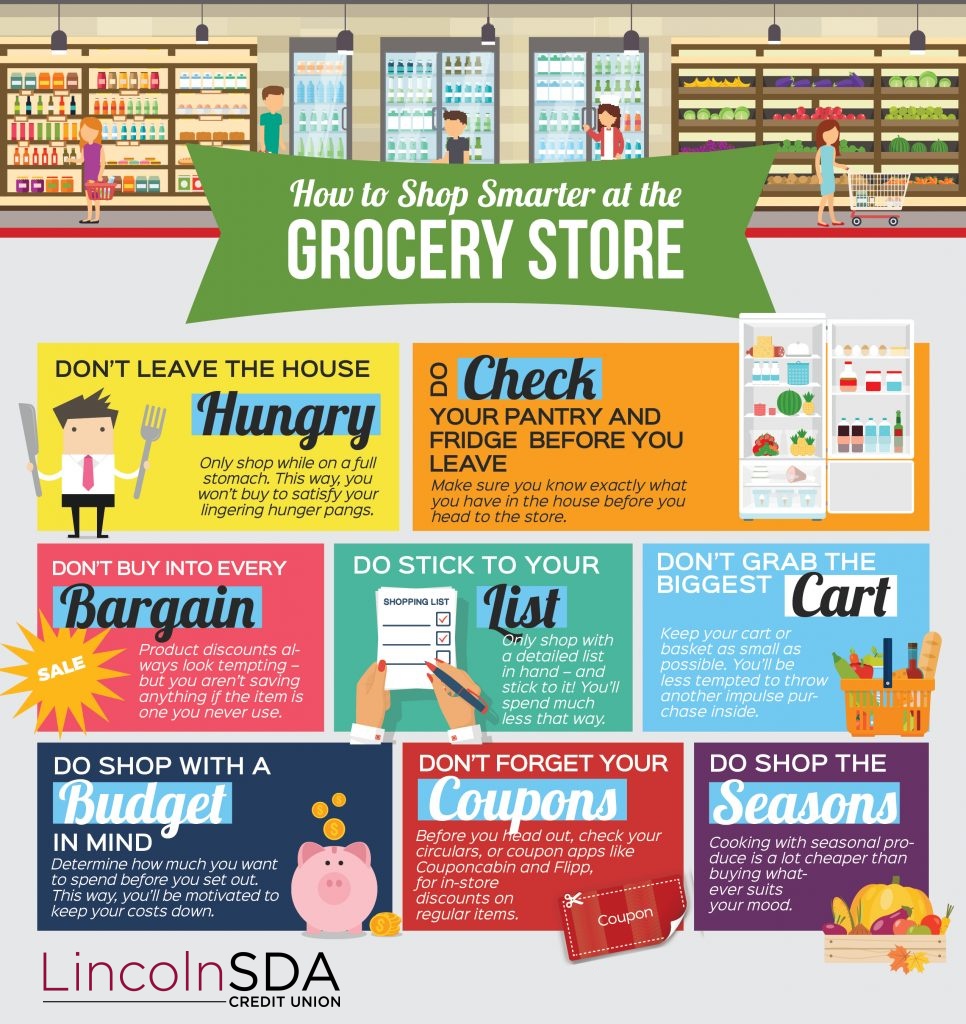 How to Shop Smarter at the
GROCERY STORE

DON'T LEAVE THE HOUSE
Hungry
Only shop while on a full stomach. This way, you won't buy to satisfy your lingering hunger pangs.

DO Check
YOUR PANTRY AND FRIDGE BEFORE YOU LEAVE
Make sure you know exactly what you have in the house before you head to the store.

DON'T BUY INTO EVERY
Bargain
SALE
Product discounts always look tempting – but you aren't saving anything if the item is one you never use.

DO STICK TO YOUR
List
SHOPPING LIST
Only shop with a detailed list in hand – and stick to it! You'll spend much less that way.

DON'T GRAB THE BIGGEST
Cart
Keep your cart or basket as small as possible. You'll be less tempted to throw another impulse purchase inside.

DO SHOP WITH A
Budget
IN MIND
Determine how much you want to spend before you set out. This way, you'll be motivated to keep your costs down.

DON'T FORGET YOUR
Coupons
Before you head out, check your circulars, or coupon apps like Couponcabin and Flipp, for in-store discounts on regular items.
Coupon

DO SHOP THE
Seasons
Cooking with seasonal produce is a lot cheaper than buying whatever suits your mood.

LincolnSDA
CREDIT UNION