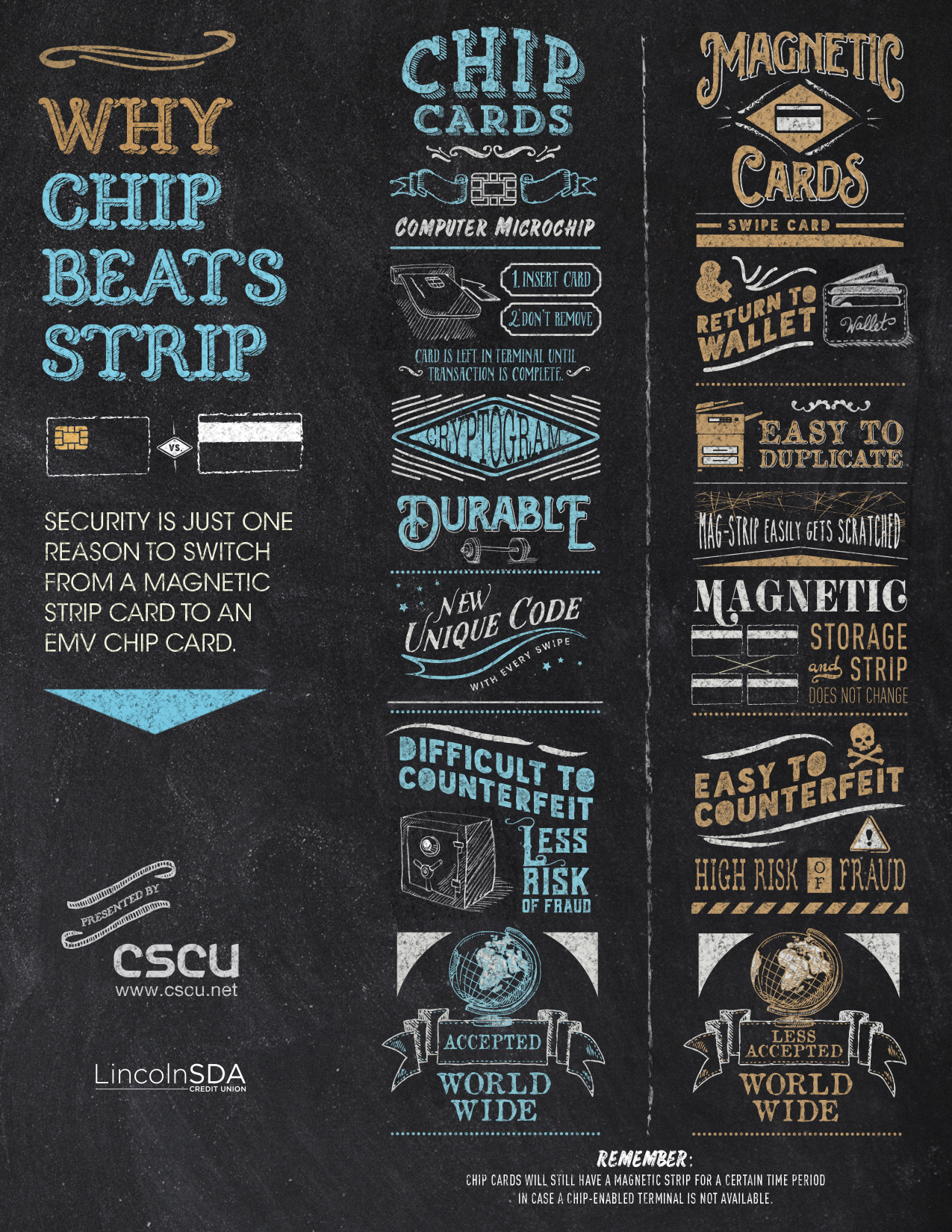 WHY CHIP BEATS STRIP

VS.

SECURITY IS JUST ONE REASON TO SWITCH FROM A MAGNETIC STRIP CARD TO AN EMV CHIP CARD.

PRESENTED BY

CSCU
www.cscu.net

LincolnSDA
CREDIT UNION

CHIP CARDS

COMPUTER MICROCHIP

1. INSERT CARD
2. DON'T REMOVE

CARD IS LEFT IN TERMINAL UNTIL TRANSACTION IS COMPLETE.

CRYPTOGRAM

DURABLE

NEW UNIQUE CODE WITH EVERY SWIPE

DIFFICULT TO COUNTERFEIT

LESS RISK OF FRAUD

ACCEPTED WORLD WIDE

MAGNETIC CARDS

SWIPE CARD

& RETURN TO WALLET

Wallet

EASY TO DUPLICATE

MAG-STRIP EASILY GETS SCRATCHED

MAGNETIC STORAGE and STRIP DOES NOT CHANGE

EASY TO COUNTERFEIT

HIGH RISK OF FRAUD

LESS ACCEPTED WORLD WIDE

REMEMBER:
CHIP CARDS WILL STILL HAVE A MAGNETIC STRIP FOR A CERTAIN TIME PERIOD IN CASE A CHIP-ENABLED TERMINAL IS NOT AVAILABLE.